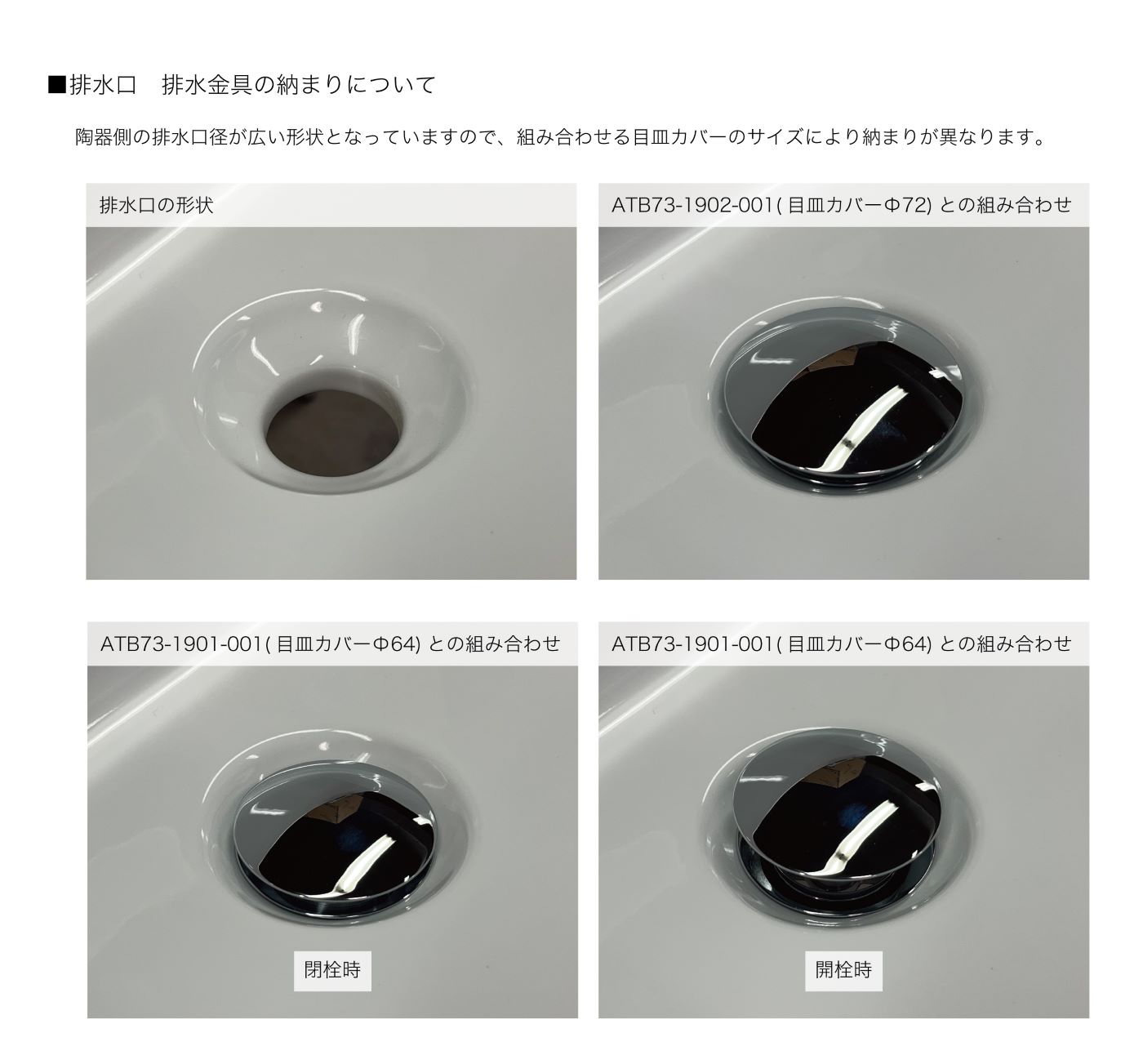 ■排水口　排水金具の納まりについて

陶器側の排水口径が広い形状となっていますので、組み合わせる目皿カバーのサイズにより納まりが異なります。

排水口の形状

ATB73-1902-001( 目皿カバーΦ72) との組み合わせ

ATB73-1901-001( 目皿カバーΦ64) との組み合わせ

閉栓時

ATB73-1901-001( 目皿カバーΦ64) との組み合わせ

開栓時