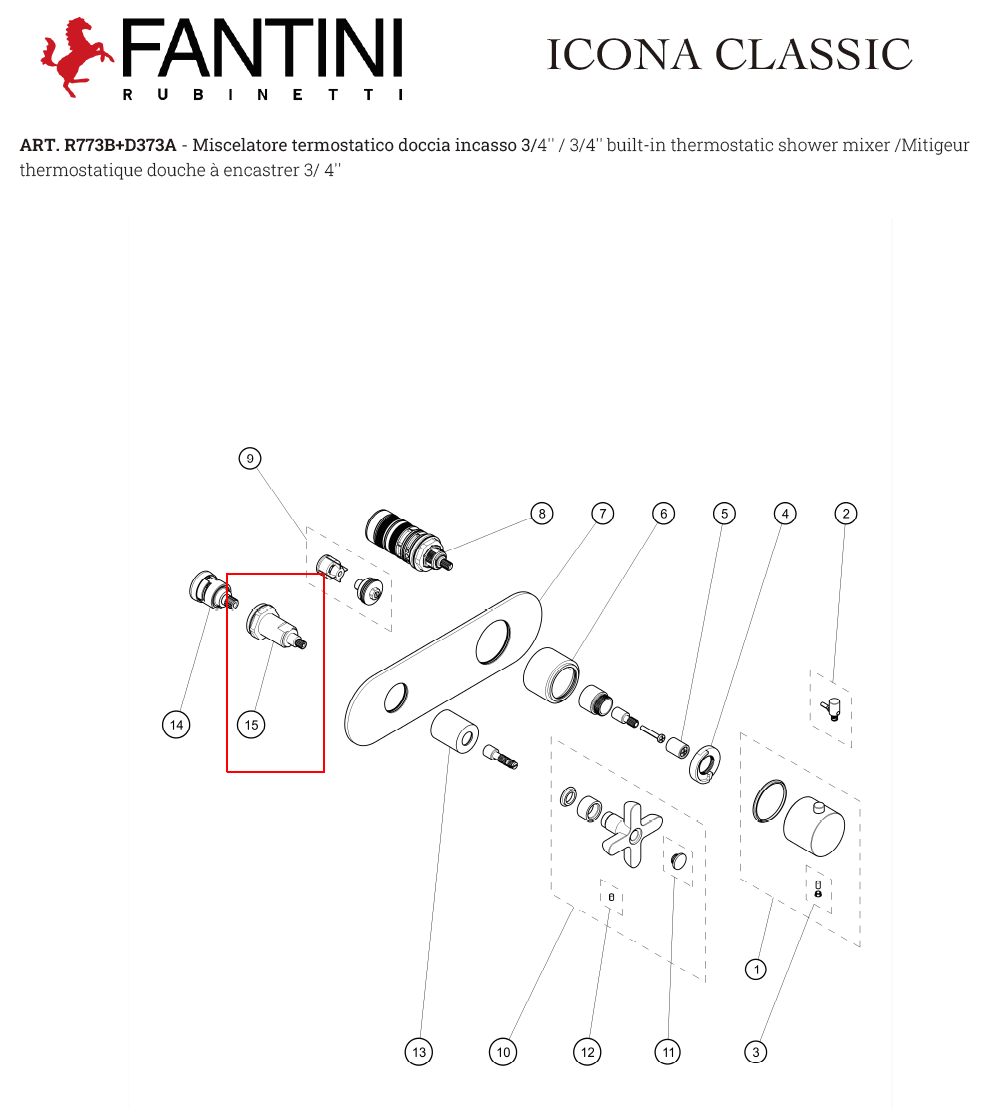 FANTINI
RUBINETTI

ICONA CLASSIC

ART. R773B+D373A - Miscelatore termostatico doccia incasso 3/4'' / 3/4'' built-in thermostatic shower mixer /Mitigeur thermostatique douche à encastrer 3/ 4''

9
8
7
6
5
4
2
14
15
1
13
10
12
11
3