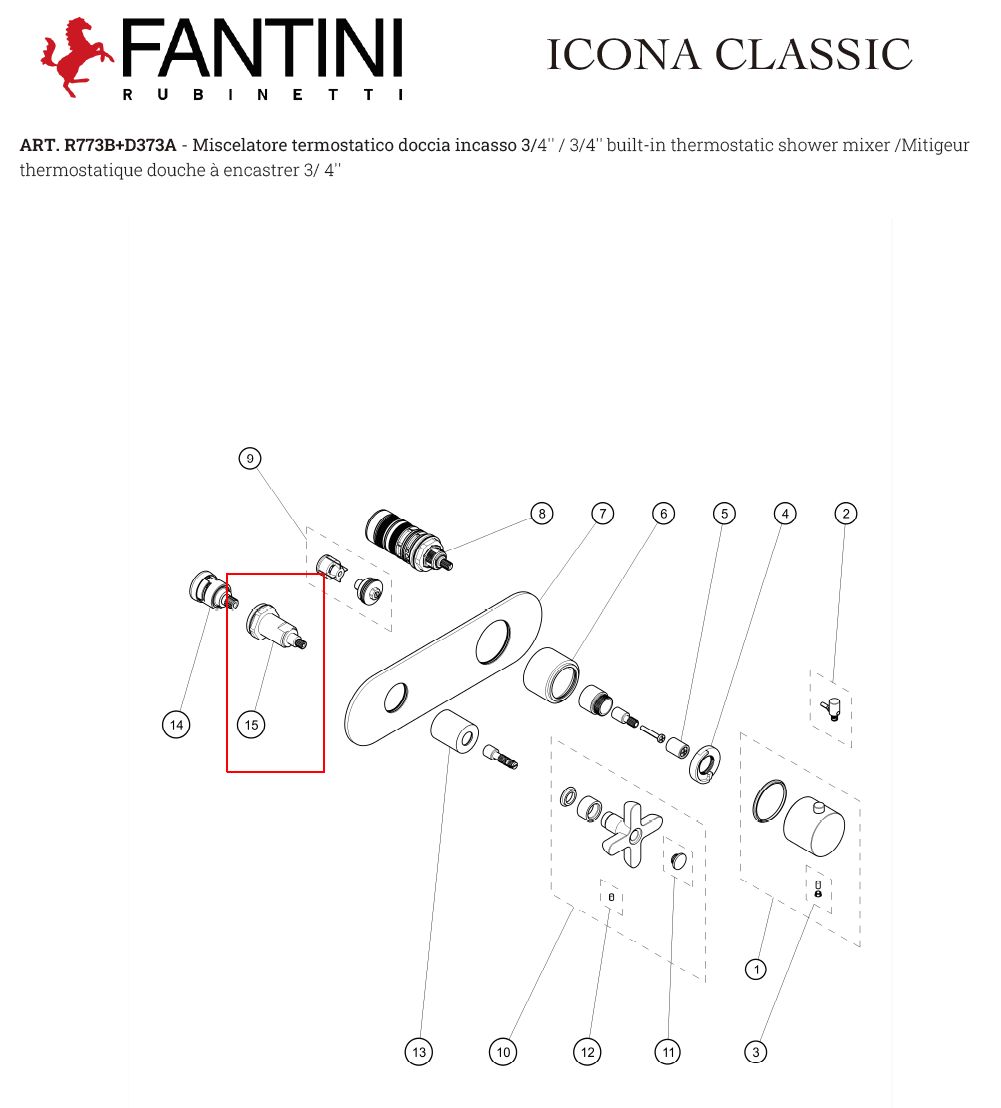 FANTINI
RUBINETTI

ICONA CLASSIC

ART. R773B+D373A - Miscelatore termostatico doccia incasso 3/4'' / 3/4'' built-in thermostatic shower mixer /Mitigeur thermostatique douche à encastrer 3/ 4''

9
8
7
6
5
4
2
14
15
1
13
10
12
11
3