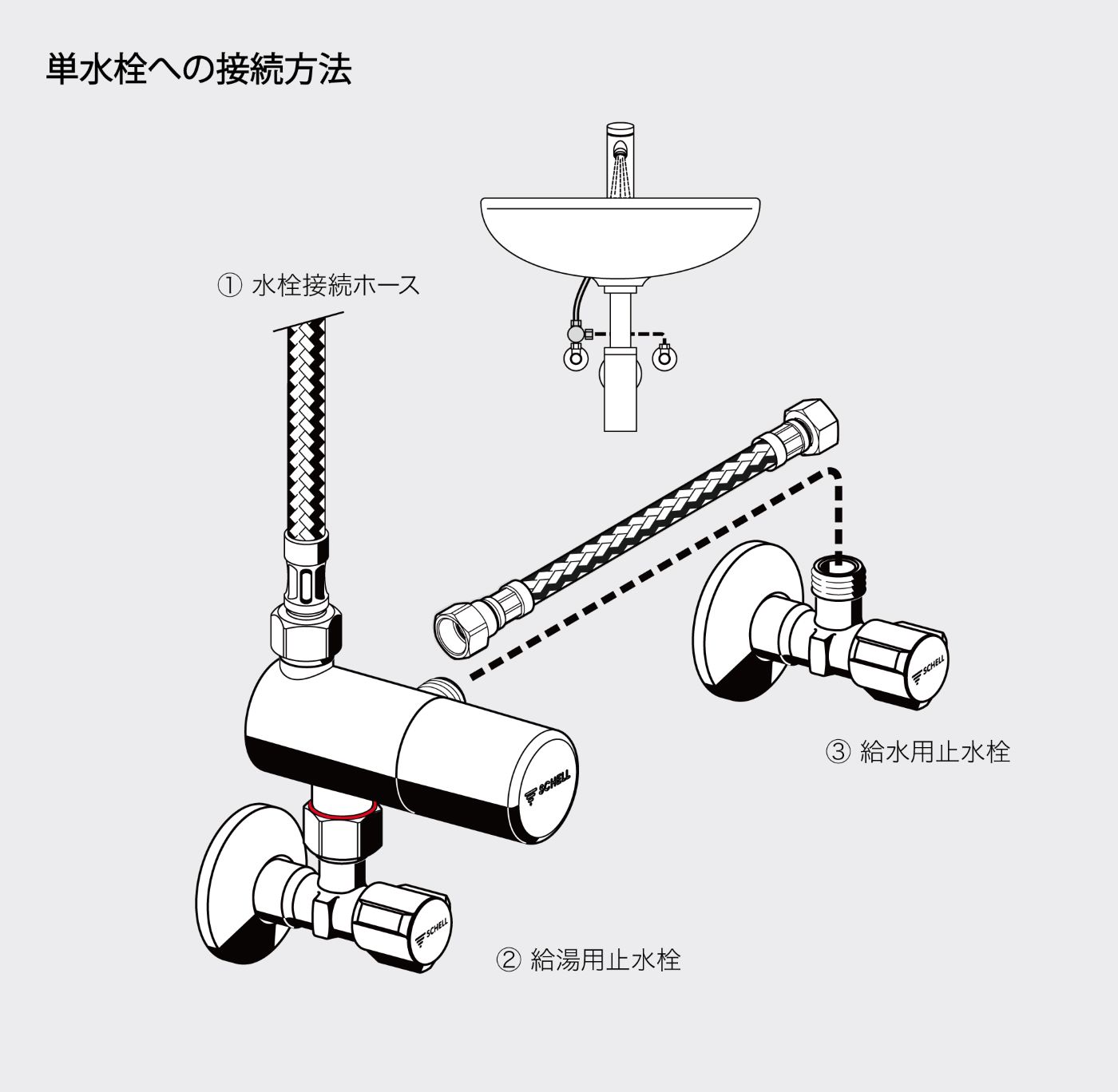 単水栓への接続方法

① 水栓接続ホース

SCHELL

SCHELL

③ 給水用止水栓

SCHELL

② 給湯用止水栓