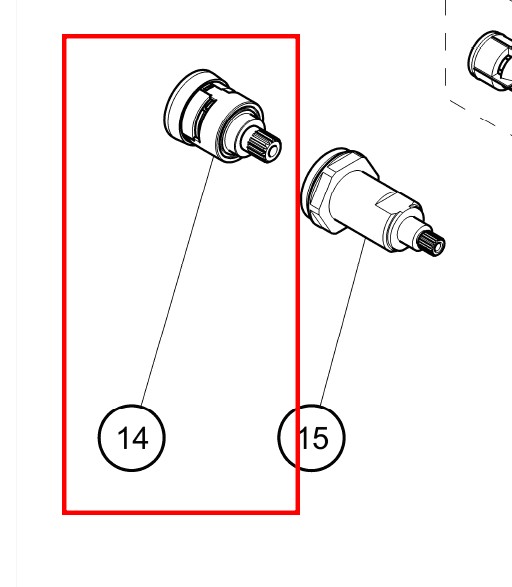 14

15