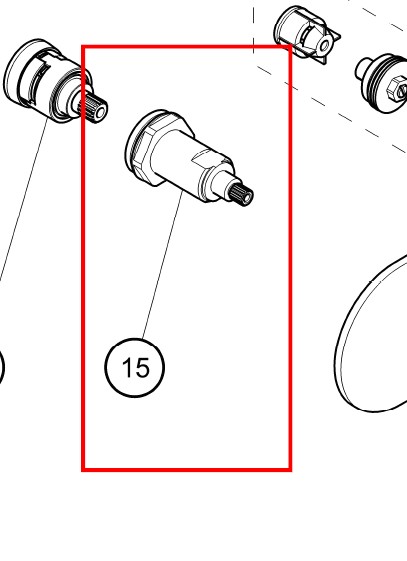 15